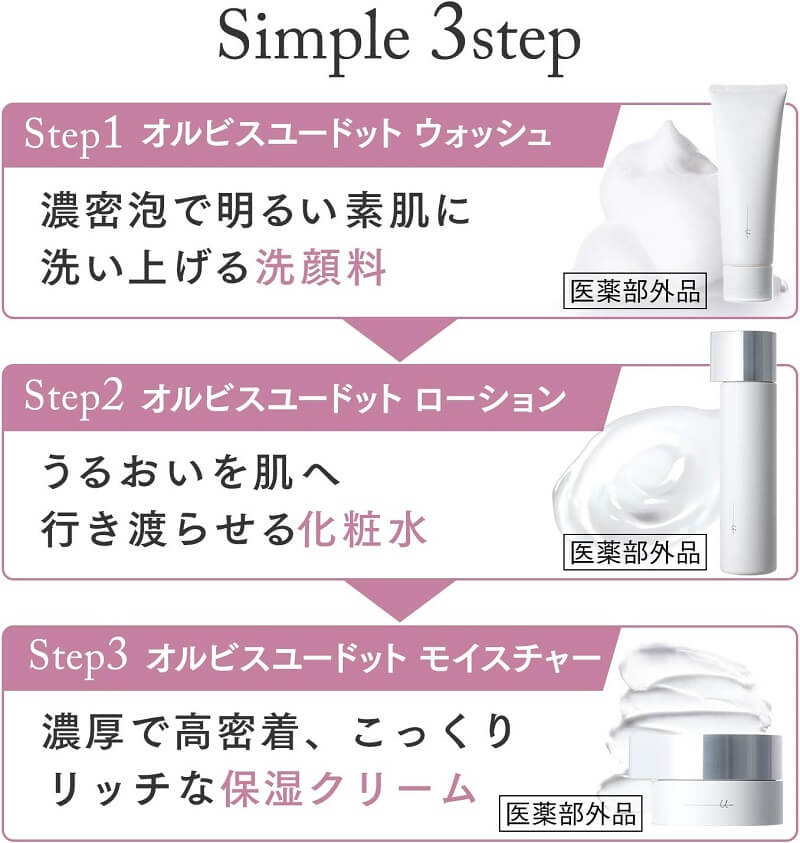 Simple 3step

Step1 オルビスユードット ウォッシュ

濃密泡で明るい素肌に
洗い上げる洗顔料

医薬部外品

Step2 オルビスユードット ローション

うるおいを肌へ
行き渡らせる化粧水

医薬部外品

Step3 オルビスユードット モイスチャー

濃厚で高密着、こっくり
リッチな保湿クリーム

医薬部外品